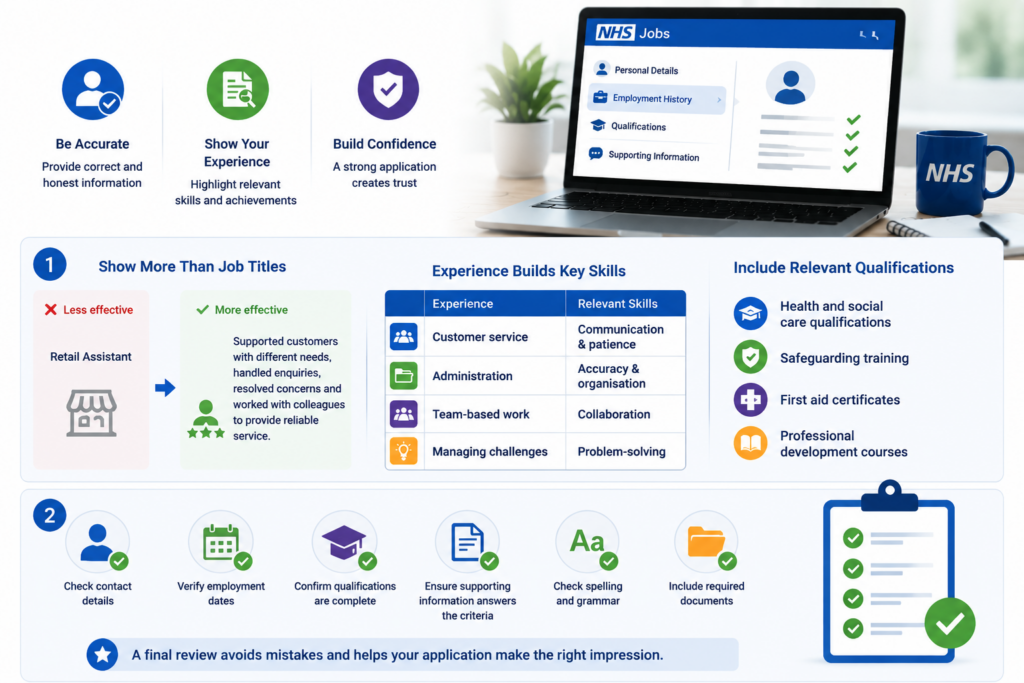 Be Accurate
Provide correct and honest information

Show Your Experience
Highlight relevant skills and achievements

Build Confidence
A strong application creates trust

NHS Jobs
Personal Details
Employment History
Qualifications
Supporting Information

NHS

1

Show More Than Job Titles

Less effective
Retail Assistant

More effective
Supported customers with different needs, handled enquiries, resolved concerns and worked with colleagues to provide reliable service.

Experience Builds Key Skills

| Experience | Relevant Skills |
|---|---|
| Customer service | Communication & patience |
| Administration | Accuracy & organisation |
| Team-based work | Collaboration |
| Managing challenges | Problem-solving |

Include Relevant Qualifications
Health and social care qualifications
Safeguarding training
First aid certificates
Professional development courses

2

Check contact details
Verify employment dates
Confirm qualifications are complete
Ensure supporting information answers the criteria
Aa
Check spelling and grammar
Include required documents

A final review avoids mistakes and helps your application make the right impression.