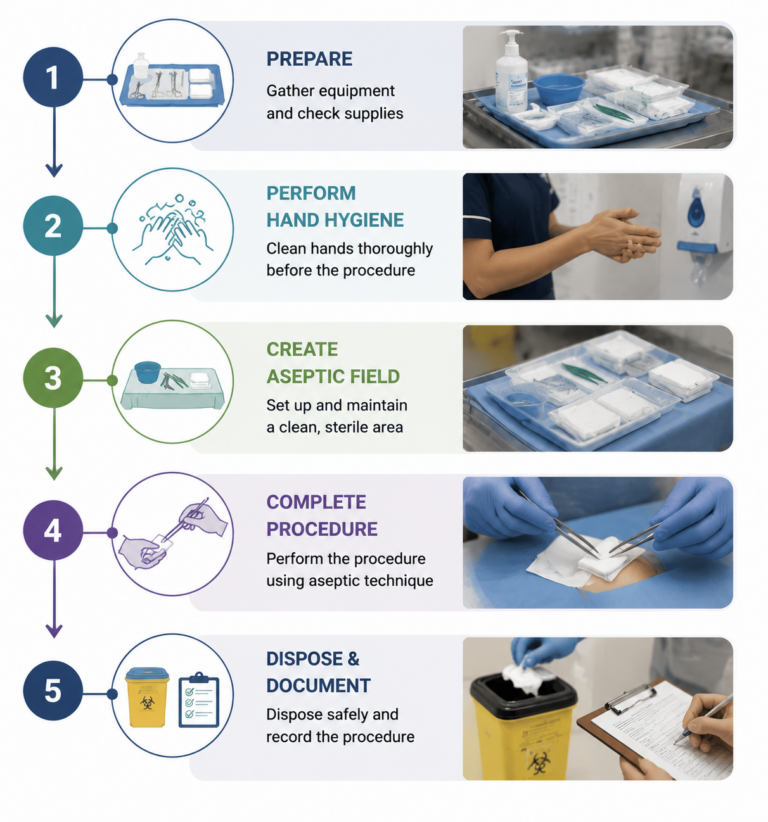 1

PREPARE

Gather equipment and check supplies

2

PERFORM HAND HYGIENE

Clean hands thoroughly before the procedure

3

CREATE ASEPTIC FIELD

Set up and maintain a clean, sterile area

4

COMPLETE PROCEDURE

Perform the procedure using aseptic technique

5

DISPOSE & DOCUMENT

Dispose safely and record the procedure